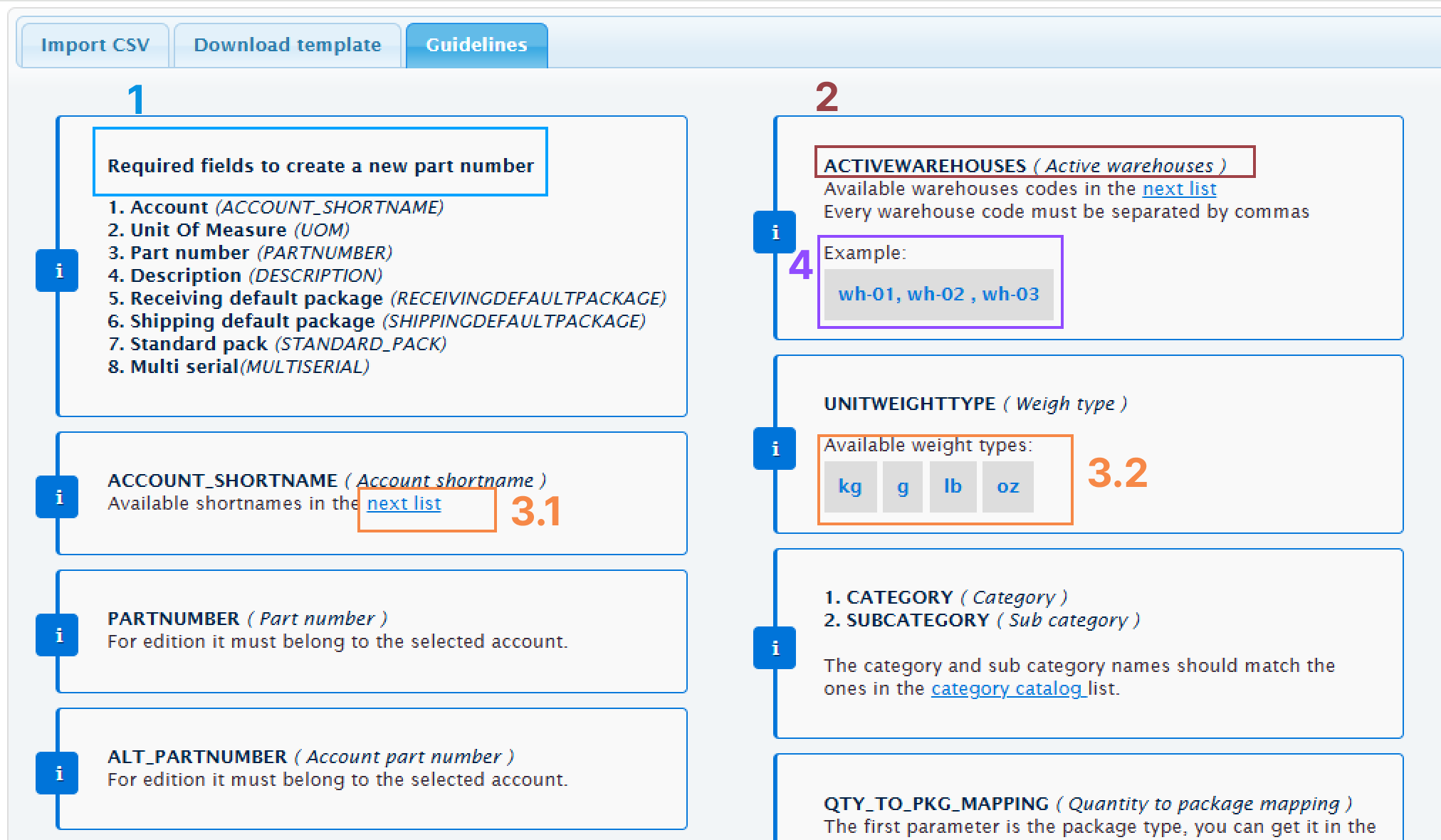 Import CSV Download template Guidelines

1

i

Required fields to create a new part number

1. Account (ACCOUNT_SHORTNAME)
2. Unit Of Measure (UOM)
3. Part number (PARTNUMBER)
4. Description (DESCRIPTION)
5. Receiving default package (RECEIVINGDEFAULTPACKAGE)
6. Shipping default package (SHIPPINGDEFAULTPACKAGE)
7. Standard pack (STANDARD_PACK)
8. Multi serial(MULTISERIAL)

i

ACCOUNT_SHORTNAME ( Account shortname )
Available shortnames in the next list

3.1

i

PARTNUMBER ( Part number )
For edition it must belong to the selected account.

i

ALT_PARTNUMBER ( Account part number )
For edition it must belong to the selected account.

2

i

ACTIVEWAREHOUSES ( Active warehouses )
Available warehouses codes in the next list
Every warehouse code must be separated by commas

4

Example:
wh-01, wh-02 , wh-03

i

UNITWEIGHTTYPE ( Weigh type )

Available weight types:
kg g lb oz

3.2

i

1. CATEGORY ( Category )
2. SUBCATEGORY ( Sub category )

The category and sub category names should match the ones in the category catalog list.

QTY_TO_PKG_MAPPING ( Quantity to package mapping )
The first parameter is the package type, you can get it in the